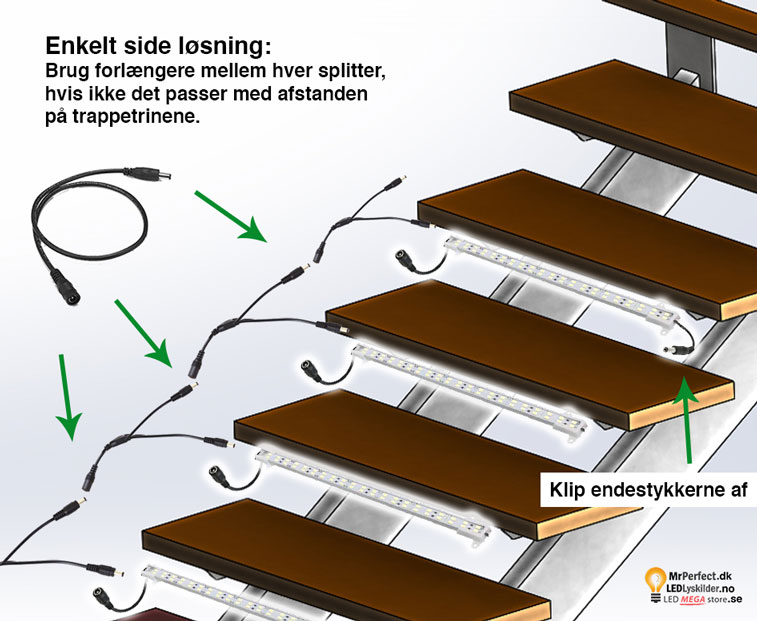 Enkelt side løsning:
Brug forlængere mellem hver splitter, hvis ikke det passer med afstanden på trappetrinene.

Klip endestykkerne af

MrPerfect.dk
LEDLyskilder.no
LED MEGA store.se