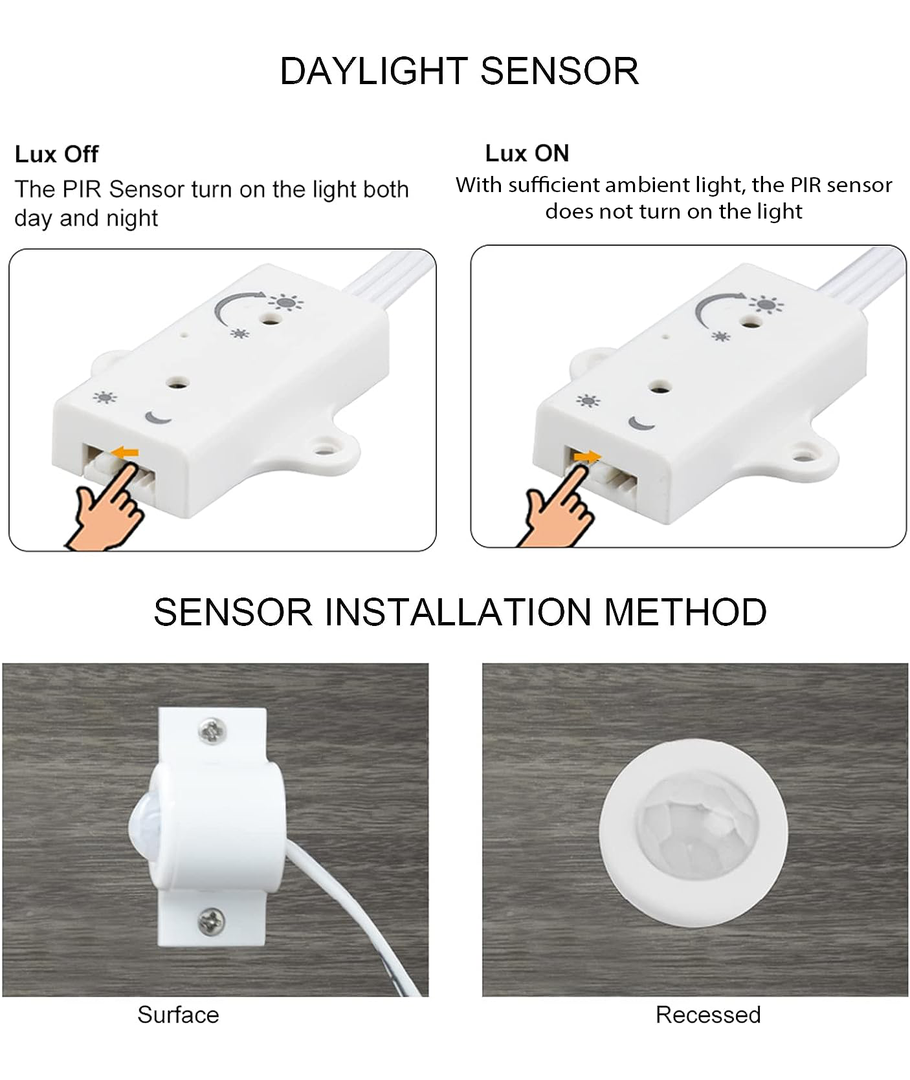 DAYLIGHT SENSOR

Lux Off
The PIR Sensor turn on the light both day and night

Lux ON
With sufficient ambient light, the PIR sensor does not turn on the light

SENSOR INSTALLATION METHOD

Surface

Recessed