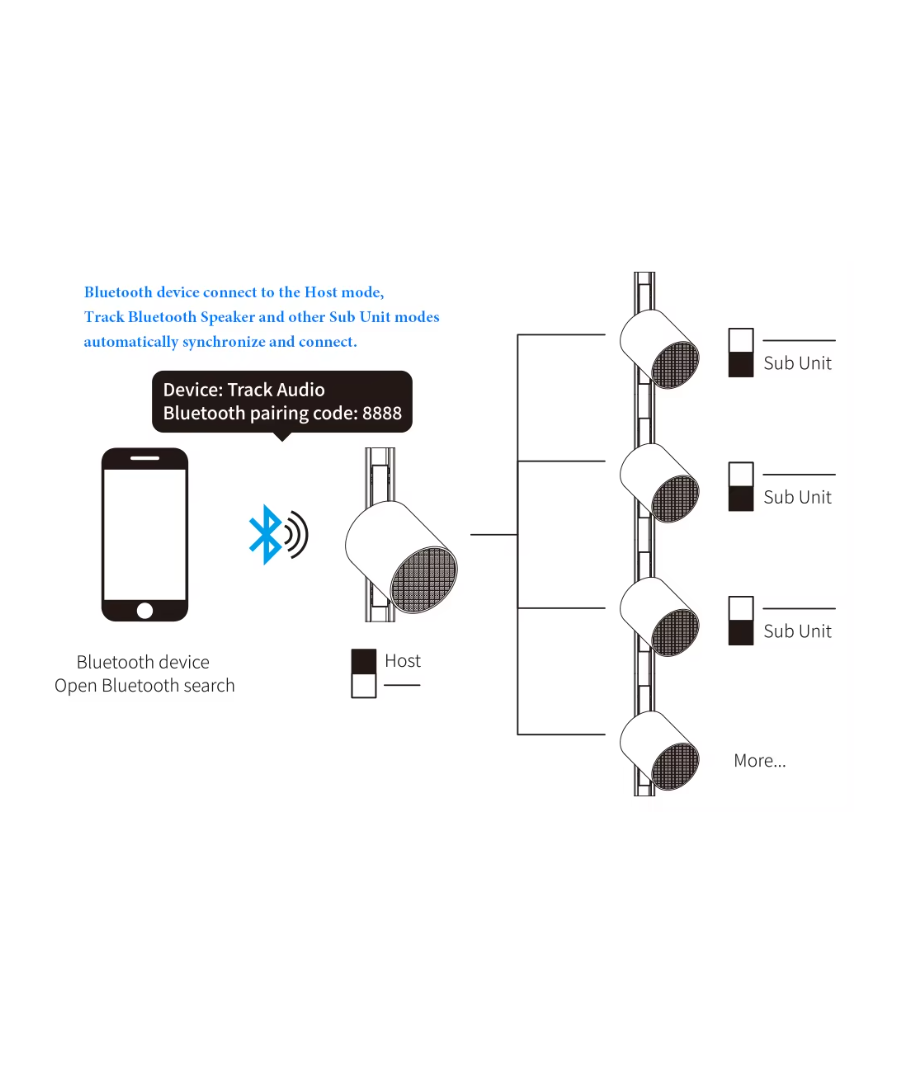 Bluetooth device connect to the Host mode,
Track Bluetooth Speaker and other Sub Unit modes automatically synchronize and connect.

Device: Track Audio
Bluetooth pairing code: 8888

Bluetooth device
Open Bluetooth search

Host

Sub Unit

Sub Unit

Sub Unit

More...