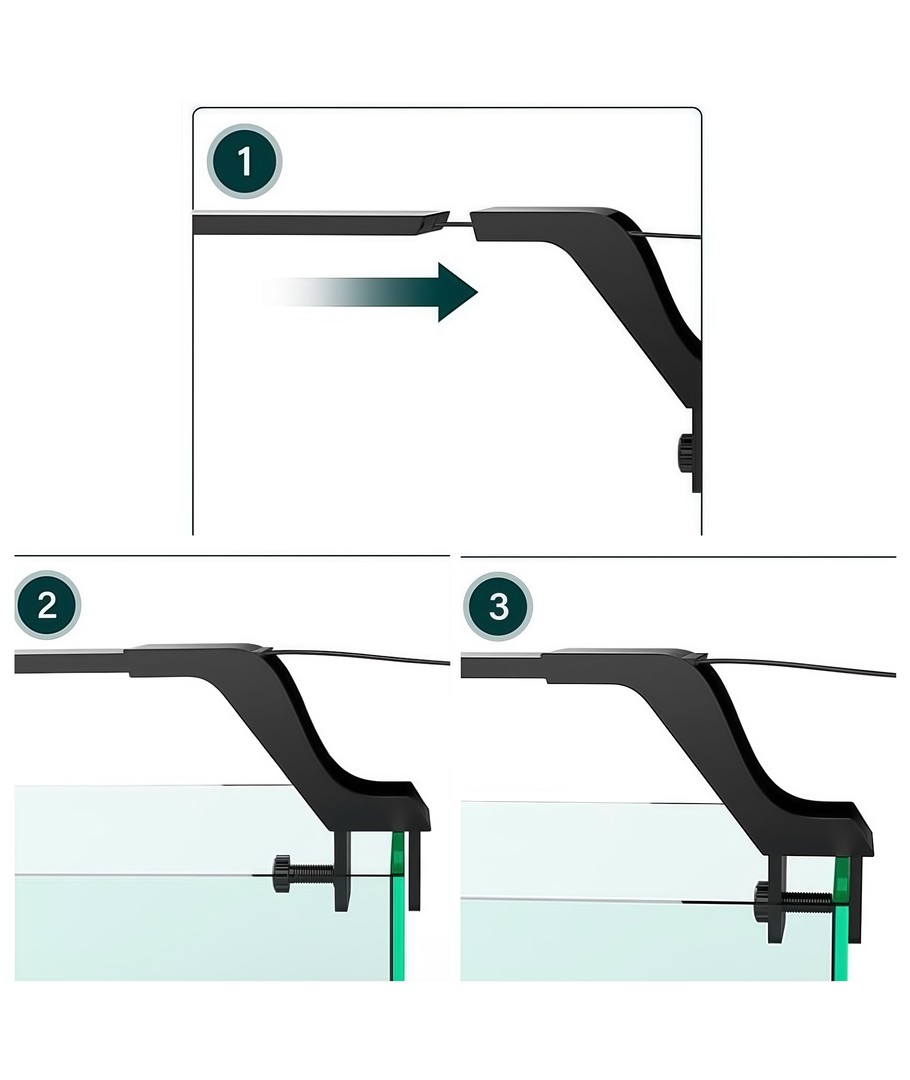 1

2

3