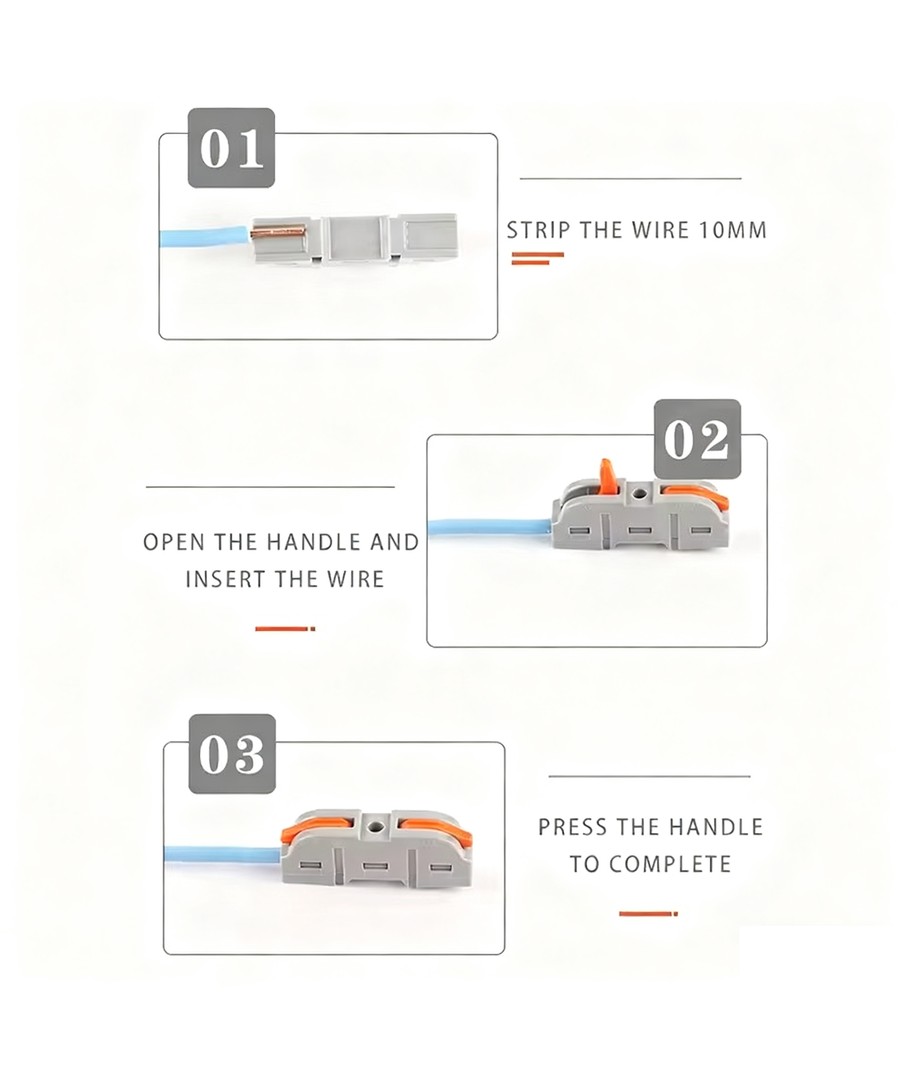 01

STRIP THE WIRE 10MM

02

OPEN THE HANDLE AND INSERT THE WIRE

03

PRESS THE HANDLE TO COMPLETE