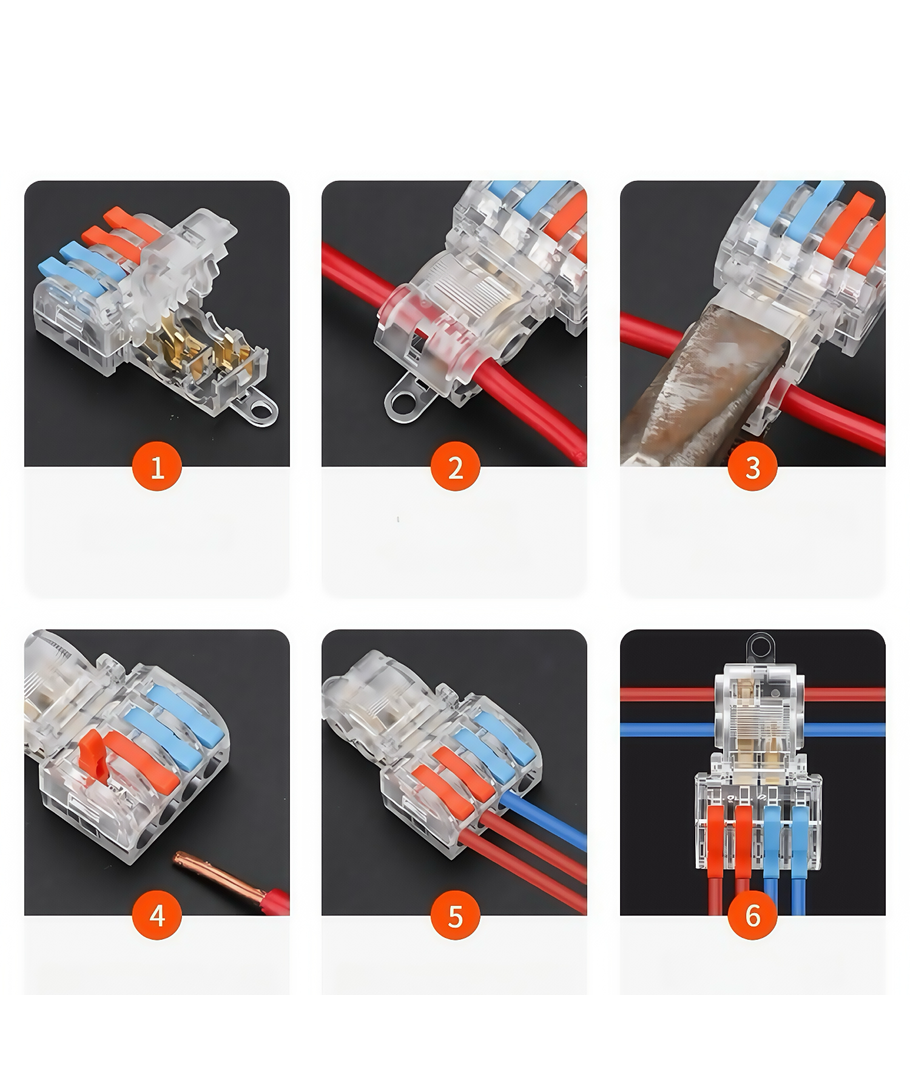 1

2

3

4

5

6