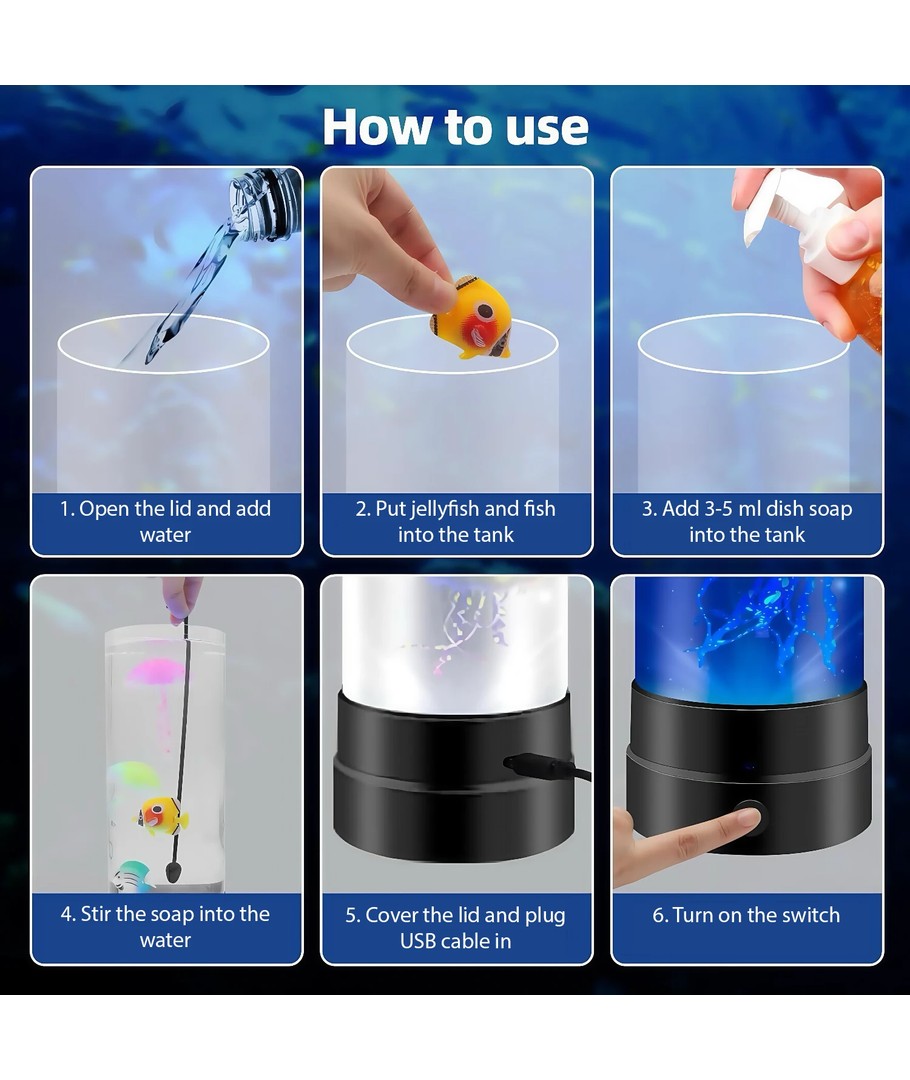 How to use

1. Open the lid and add water

2. Put jellyfish and fish into the tank

3. Add 3-5 ml dish soap into the tank

4. Stir the soap into the water

5. Cover the lid and plug USB cable in

6. Turn on the switch