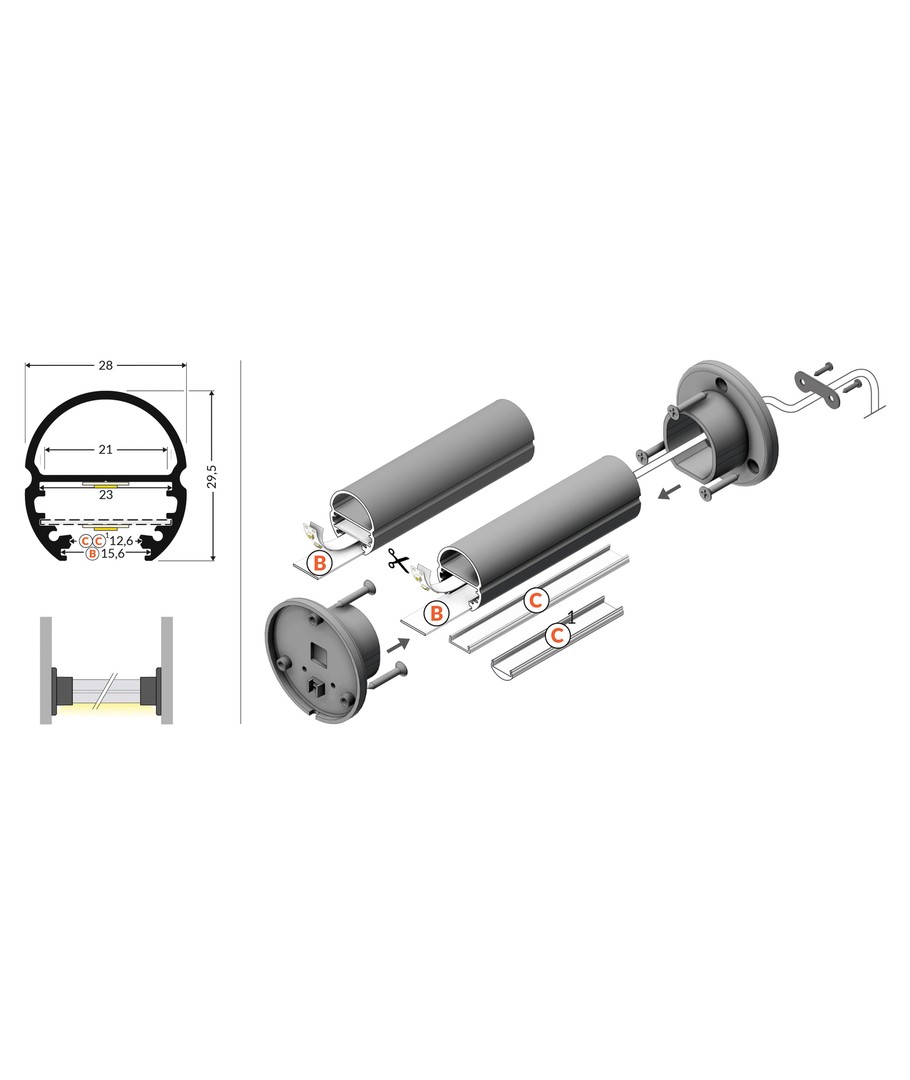 28

21

23

29,5

C C 12,6

B 15,6

B

B

C

C