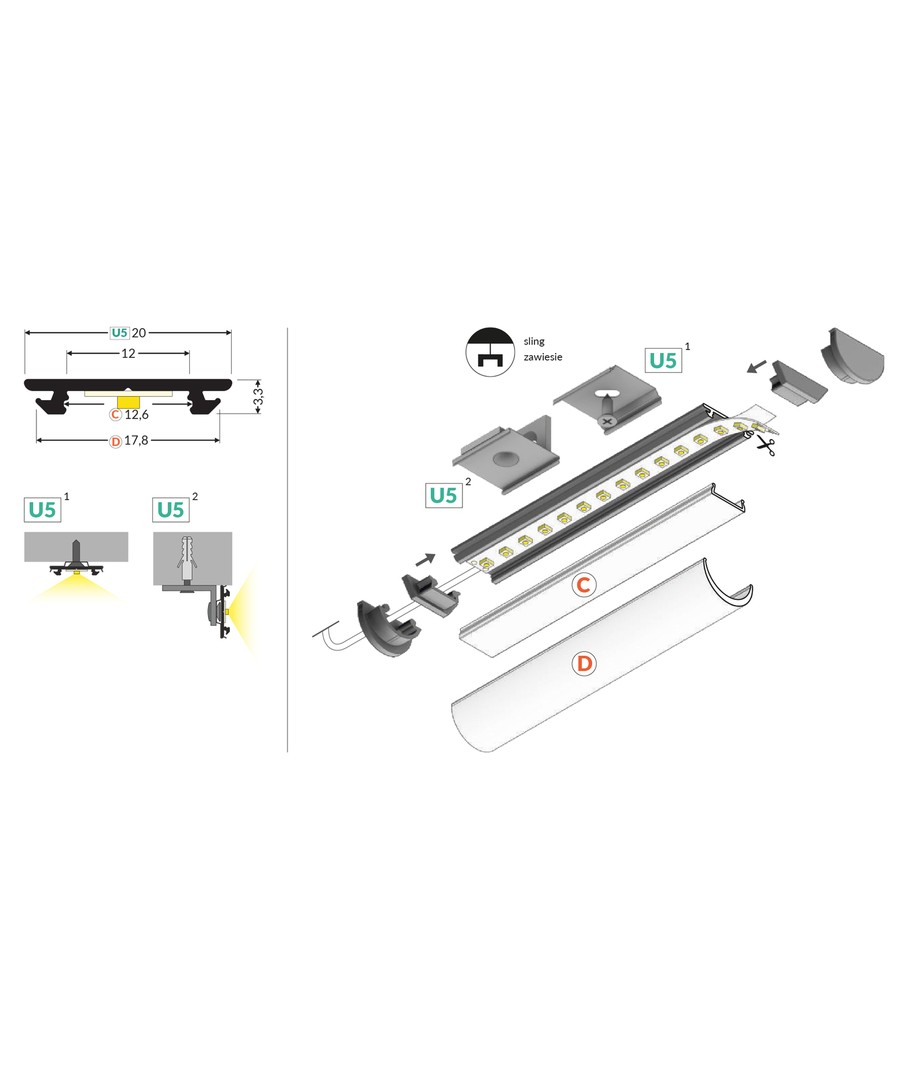 U5 20

12

3,3

C 12,6

D 17,8

U5 $^1$

U5 $^2$

sling
zawiesie

U5 $^1$

U5 $^2$

C

D