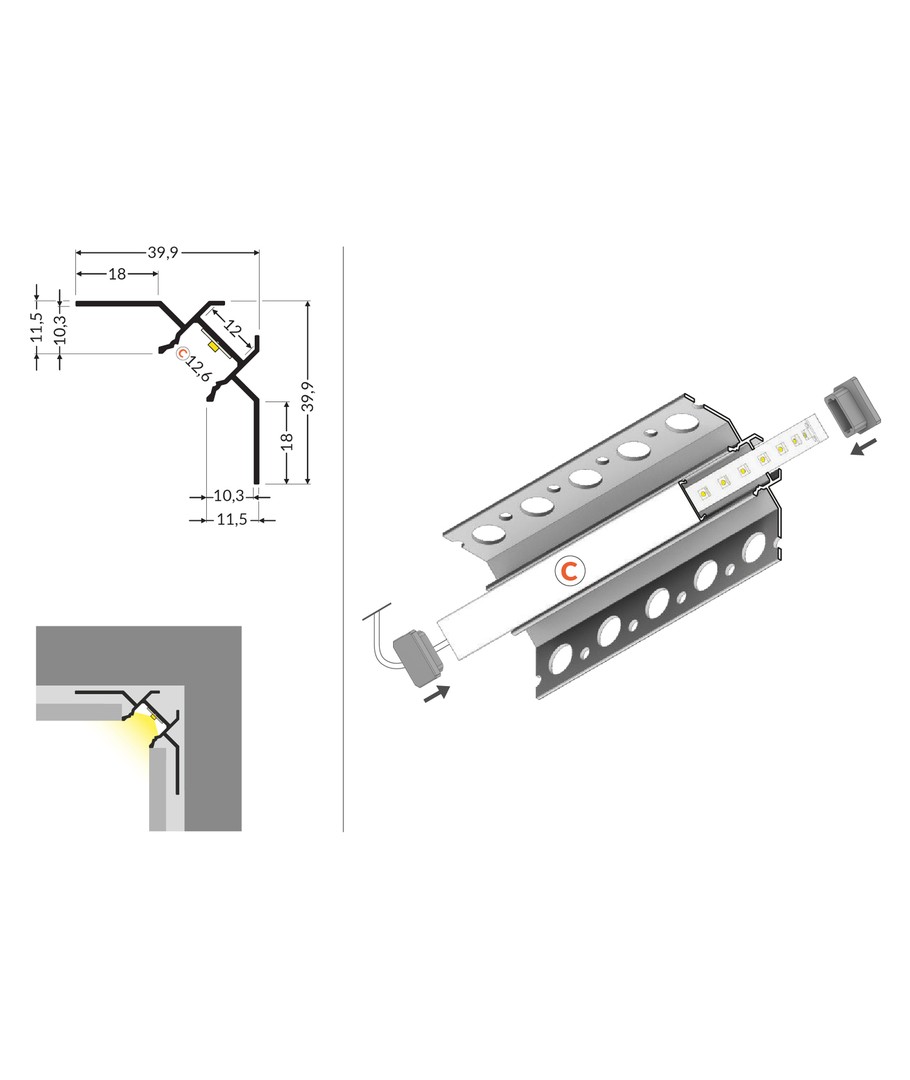 39,9
18
11,5
10,3
12
C
12,6
39,9
18
10,3
11,5
C