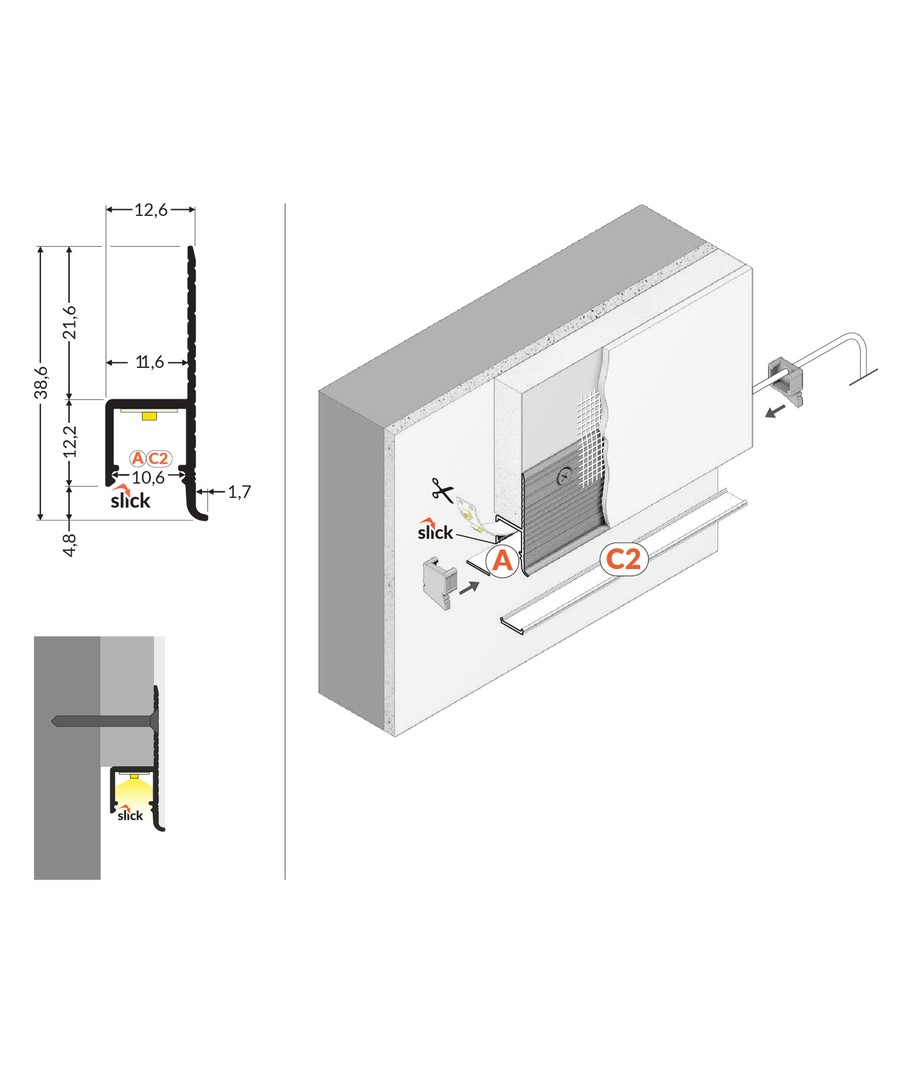 12,6
38,6
21,6
11,6
12,2
A C2
10,6
slick
1,7
4,8
slick
slick
A
C2