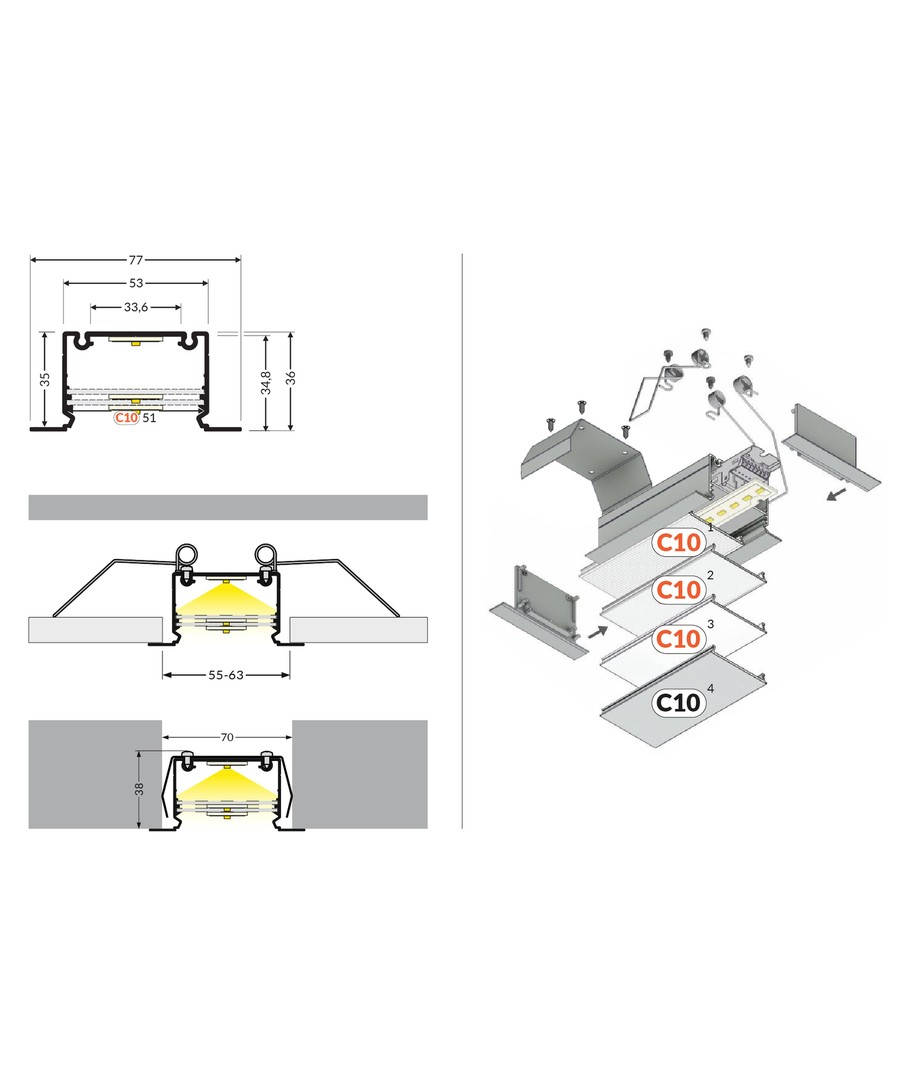 77
53
33,6
35
34,8
36
C10 51

55-63

70
38

C10 1
C10 2
C10 3
C10 4