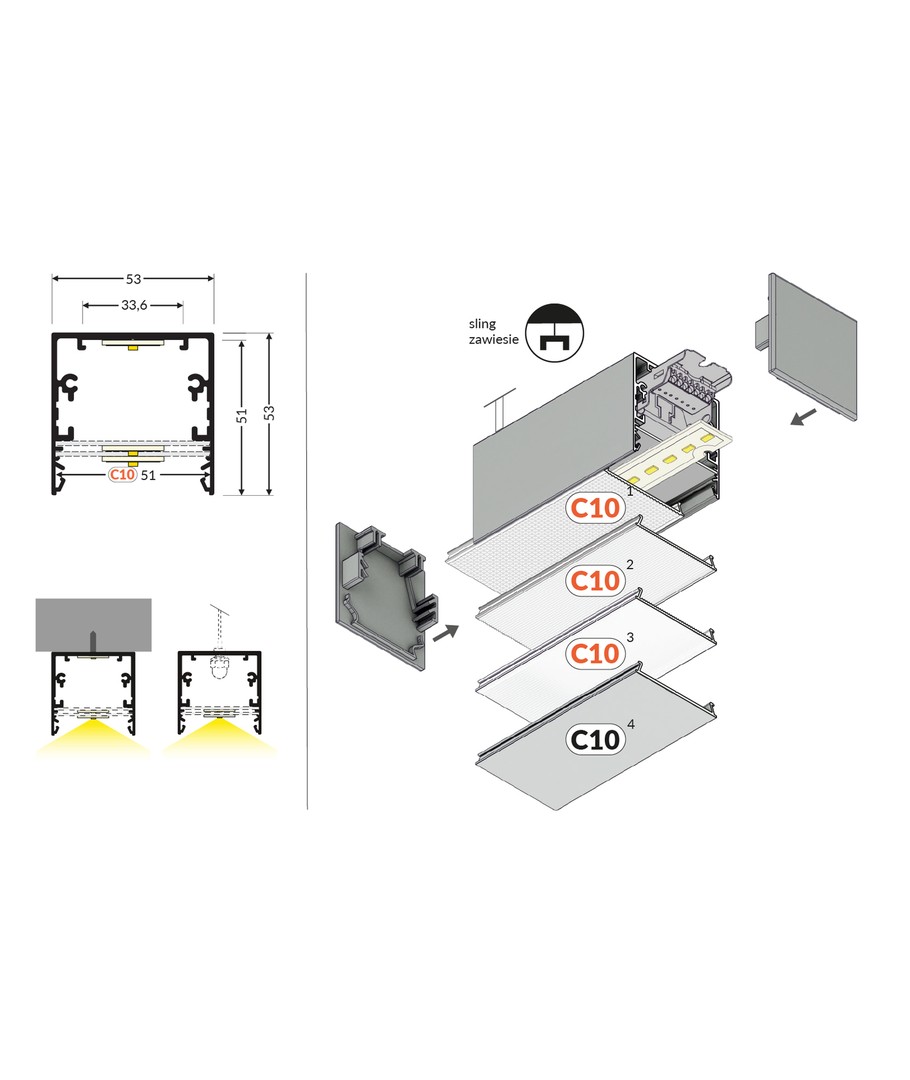 53

33,6

51

53

C10 51

sling
zawiesie

C10 1

C10 2

C10 3

C10 4