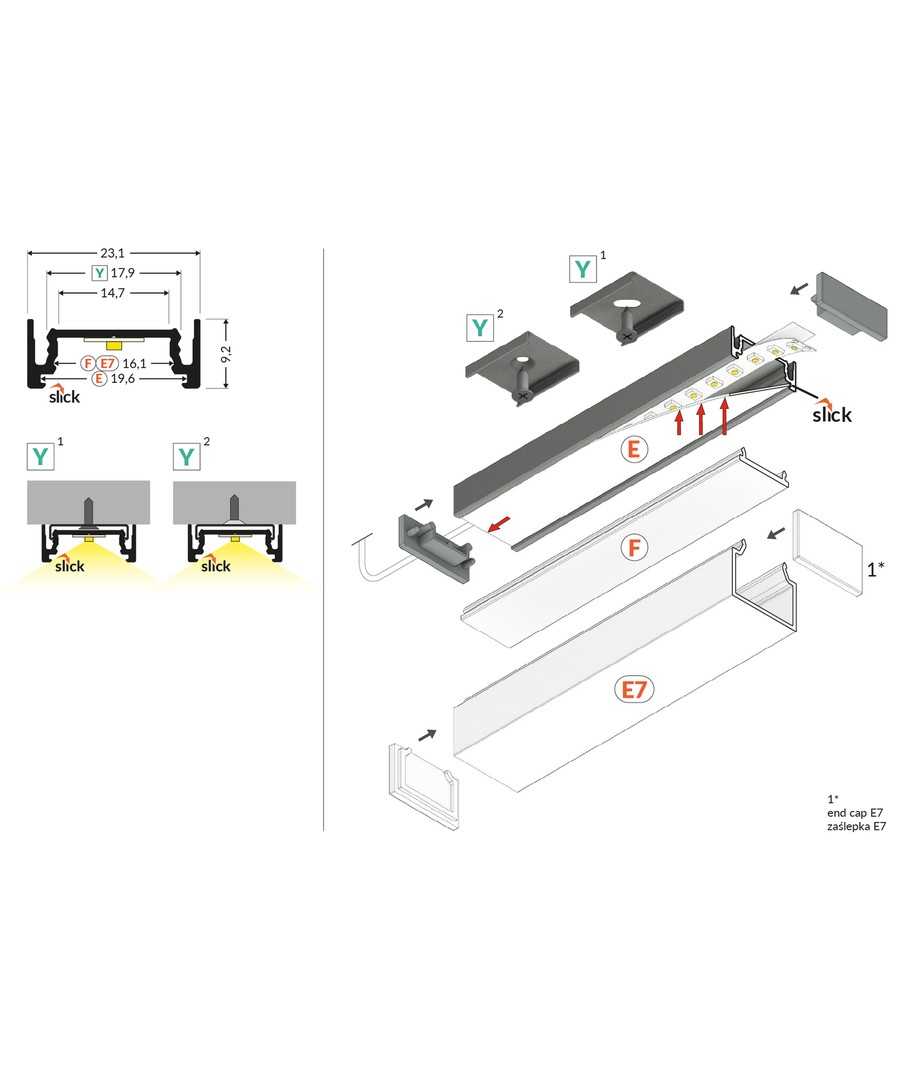 23,1
Y 17,9
14,7
9,2
F E7 16,1
E 19,6
slick

Y 1
Y 2
slick
slick

Y 1
Y 2
slick
E
F
1*
E7

1*
end cap E7
zaślepka E7