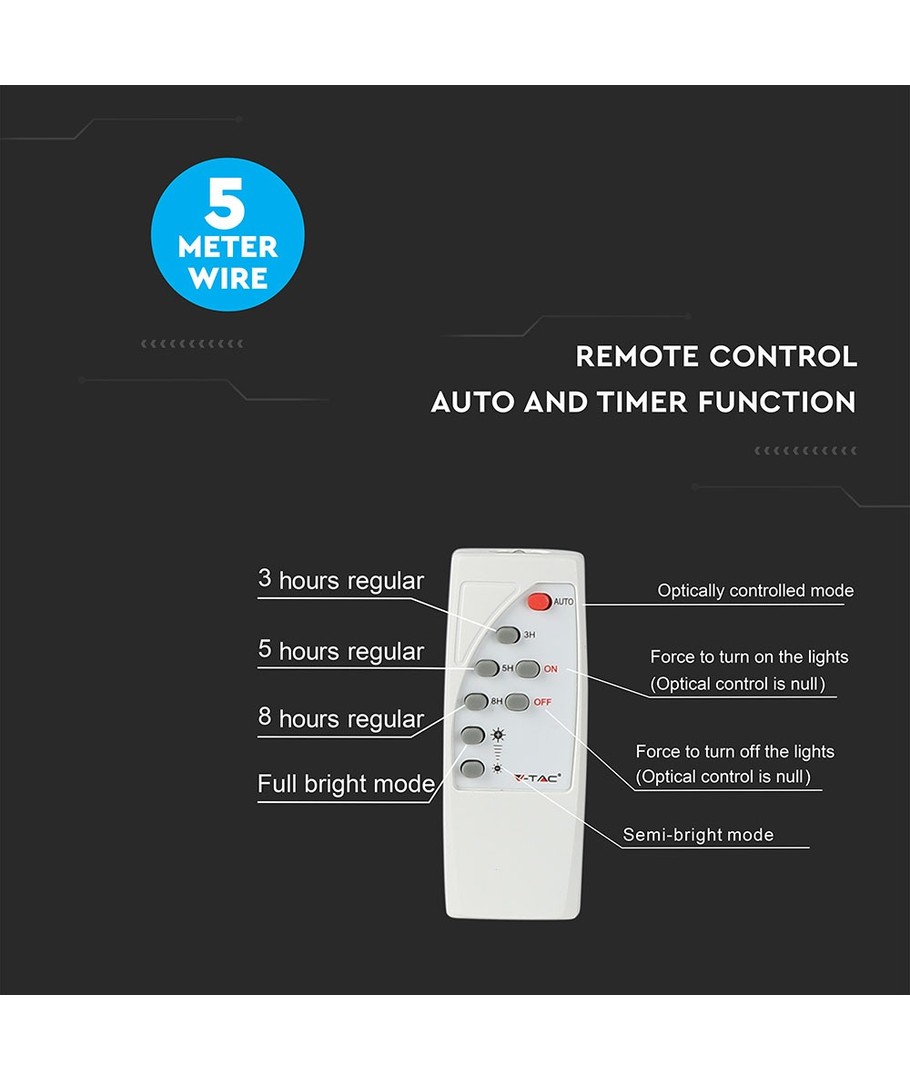 5
METER
WIRE

REMOTE CONTROL
AUTO AND TIMER FUNCTION

3 hours regular

5 hours regular

8 hours regular

Full bright mode

AUTO
3H
5H
ON
8H
OFF
V-TAC

Optically controlled mode

Force to turn on the lights
(Optical control is null)

Force to turn off the lights
(Optical control is null)

Semi-bright mode