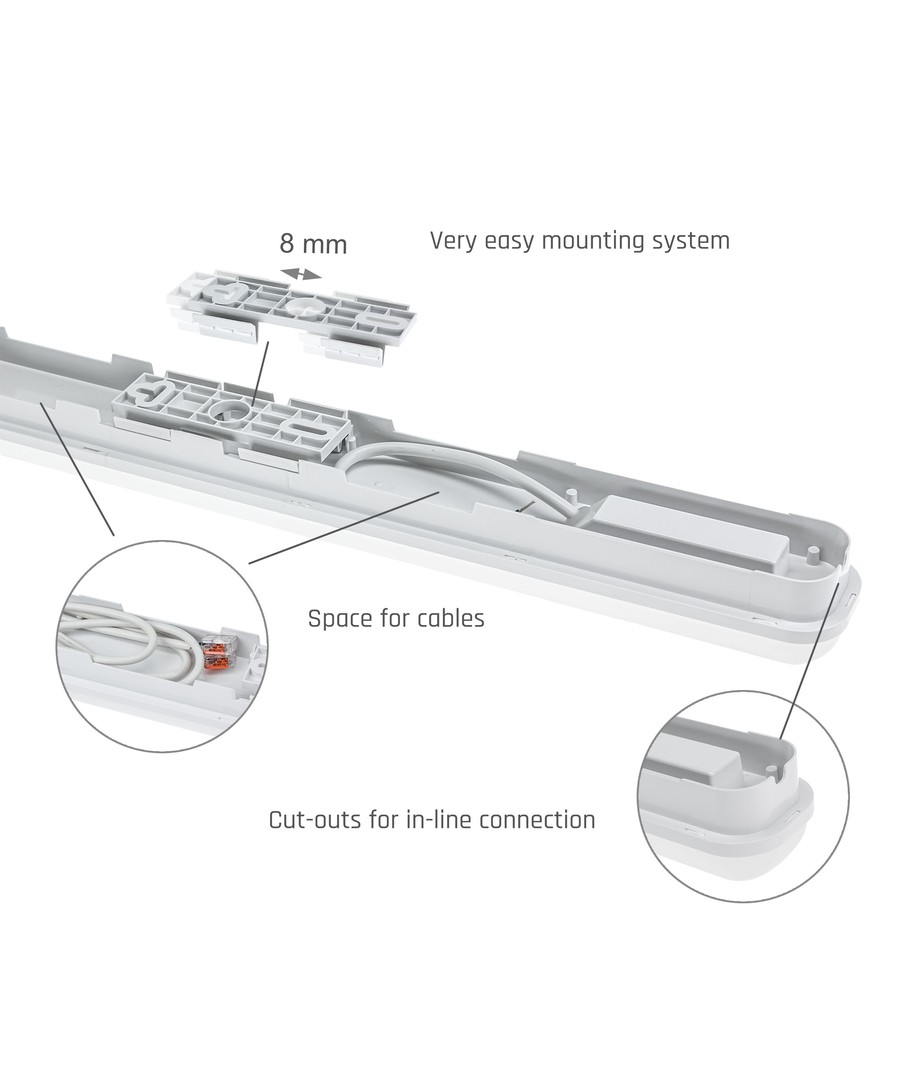 8 mm

Very easy mounting system

Space for cables

Cut-outs for in-line connection