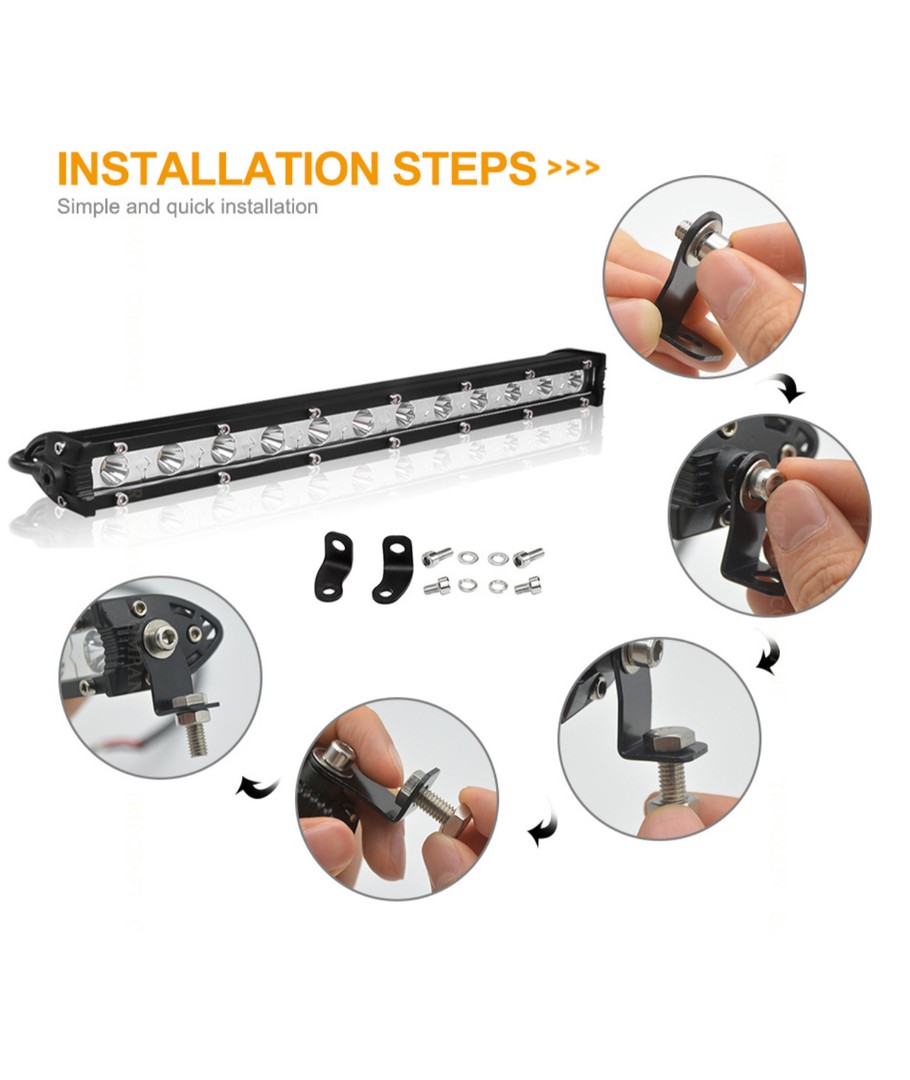 INSTALLATION STEPS >>>
Simple and quick installation